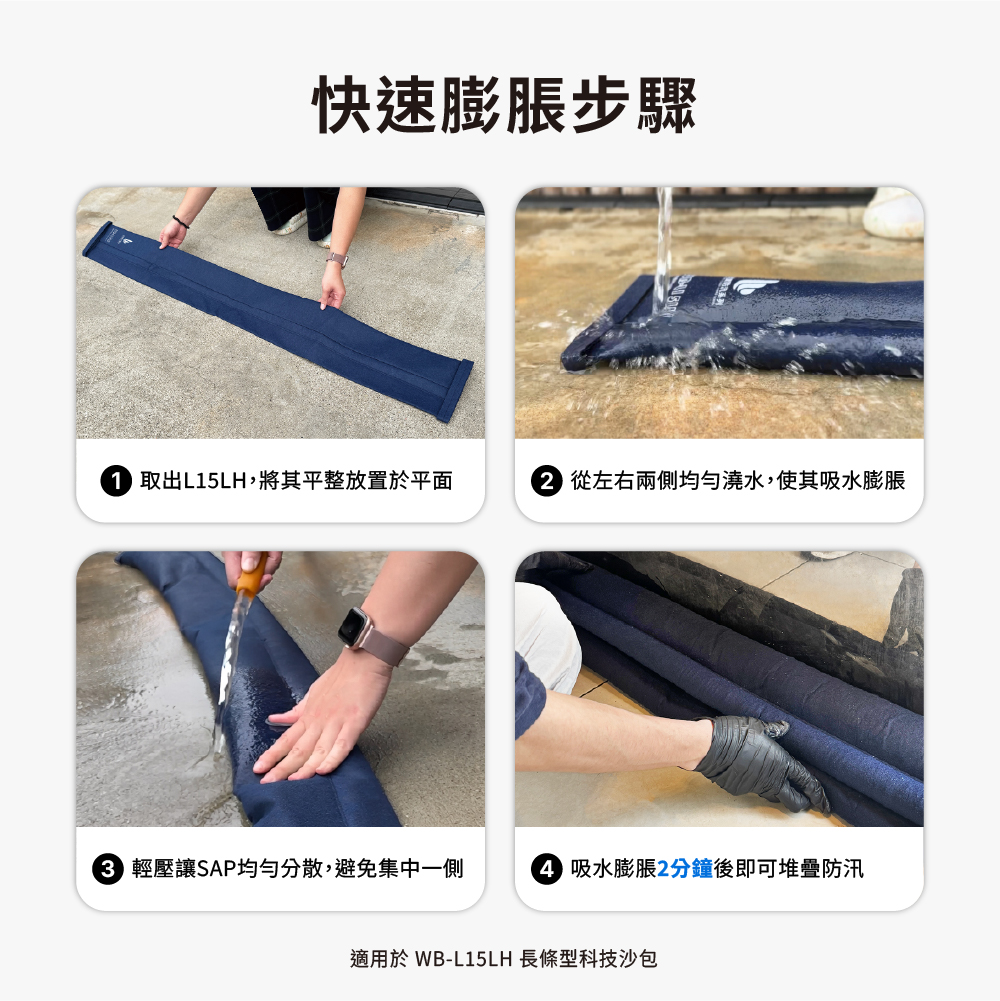 快速膨脹步驟

1 取出L15LH，將其平整放置於平面

2 從左右兩側均勻澆水，使其吸水膨脹

3 輕壓讓SAP均勻分散，避免集中一側

4 吸水膨脹2分鐘後即可堆疊防汛

適用於 WB-L15LH 長條型科技沙包