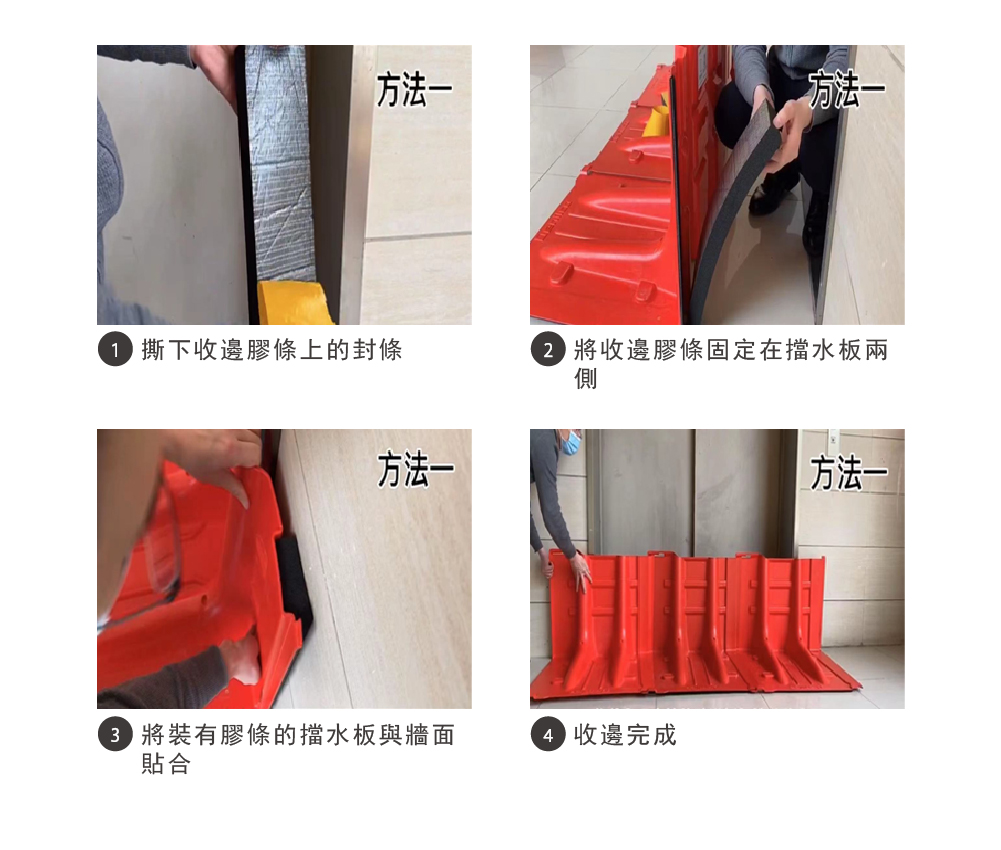 方法一

1 撕下收邊膠條上的封條

方法一

2 將收邊膠條固定在擋水板兩側

方法一

3 將裝有膠條的擋水板與牆面貼合

方法一

4 收邊完成