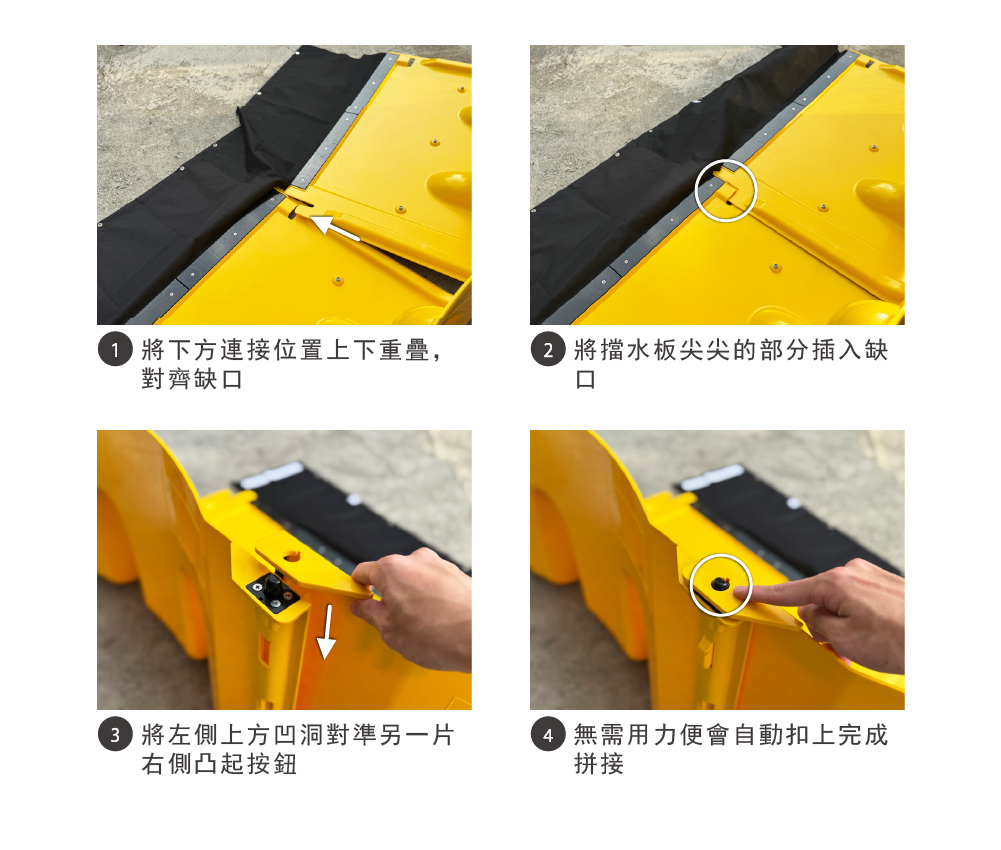 1 將下方連接位置上下重疊，對齊缺口

2 將擋水板尖尖的部分插入缺口

3 將左側上方凹洞對準另一片右側凸起按鈕

4 無需用力便會自動扣上完成拼接