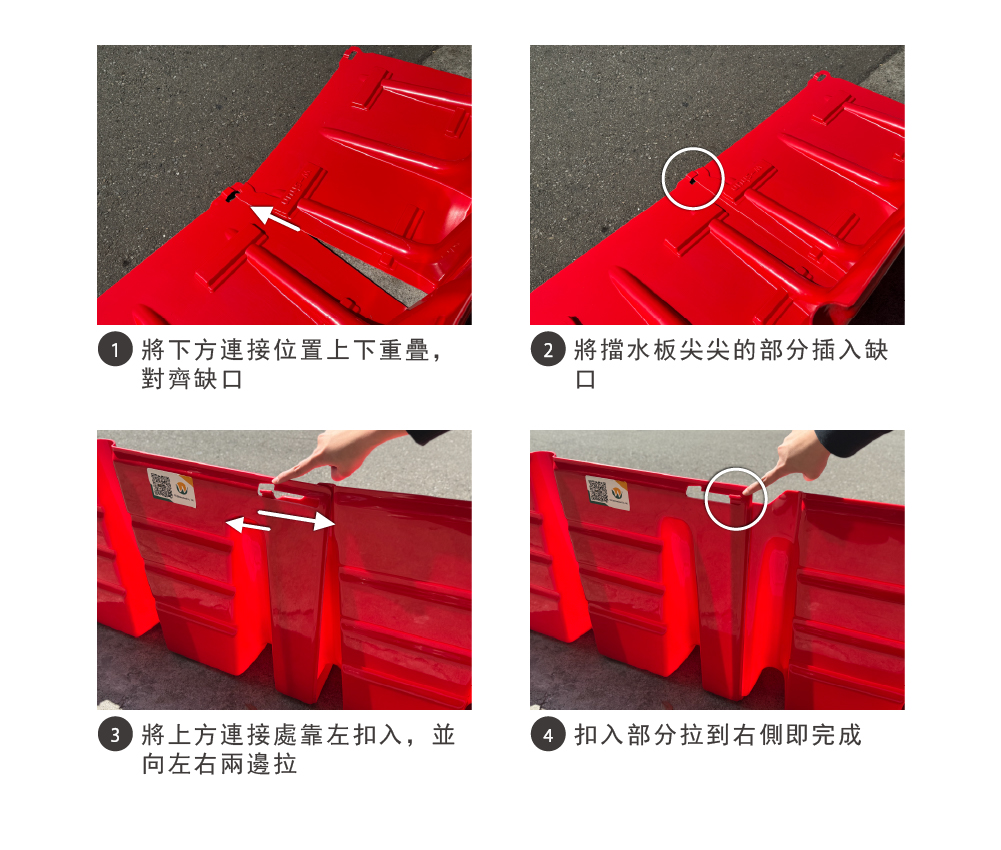 1 將下方連接位置上下重疊，對齊缺口

2 將擋水板尖尖的部分插入缺口

3 將上方連接處靠左扣入，並向左右兩邊拉

4 扣入部分拉到右側即完成