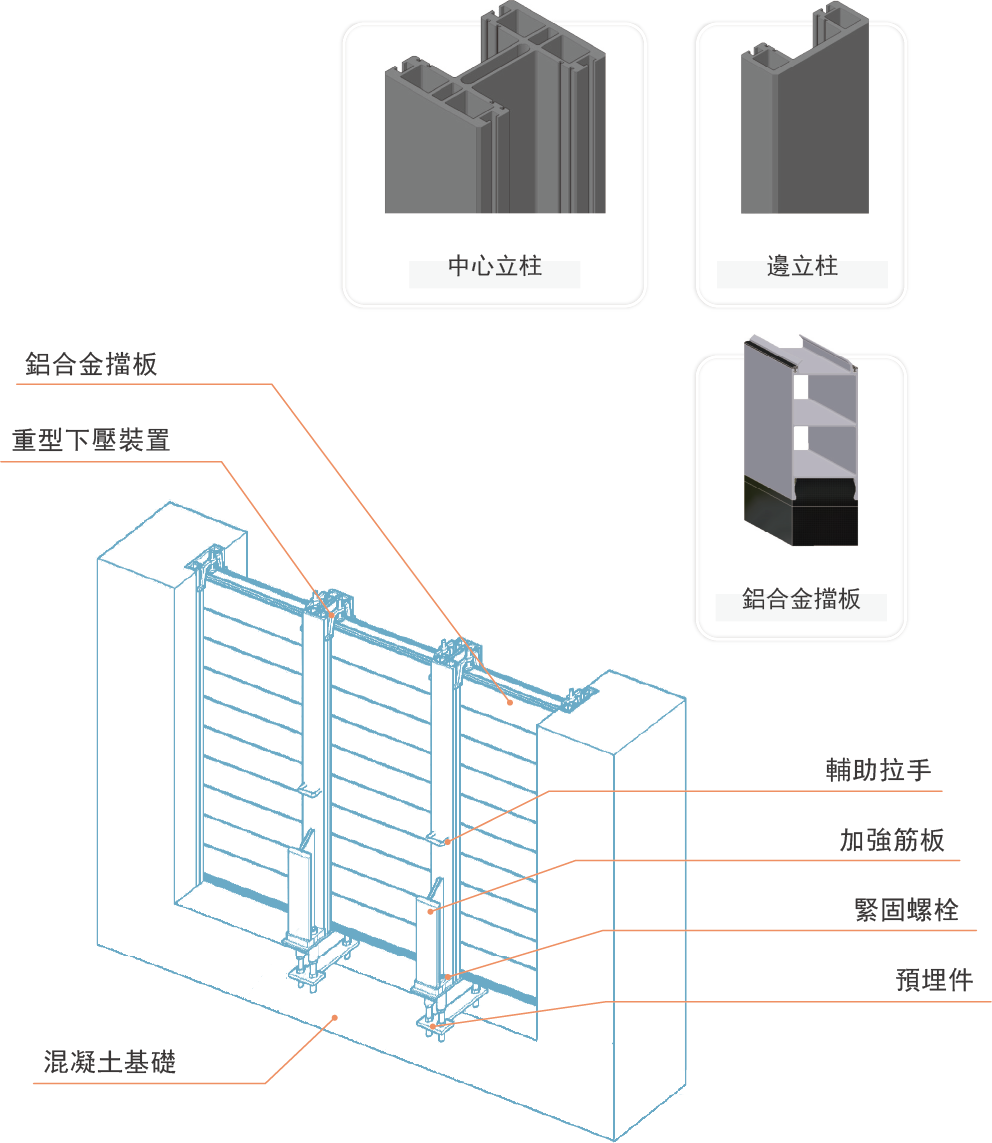 中心立柱

邊立柱

鋁合金擋板

鋁合金擋板

重型下壓裝置

輔助拉手

加強筋板

緊固螺栓

預埋件

混凝土基礎